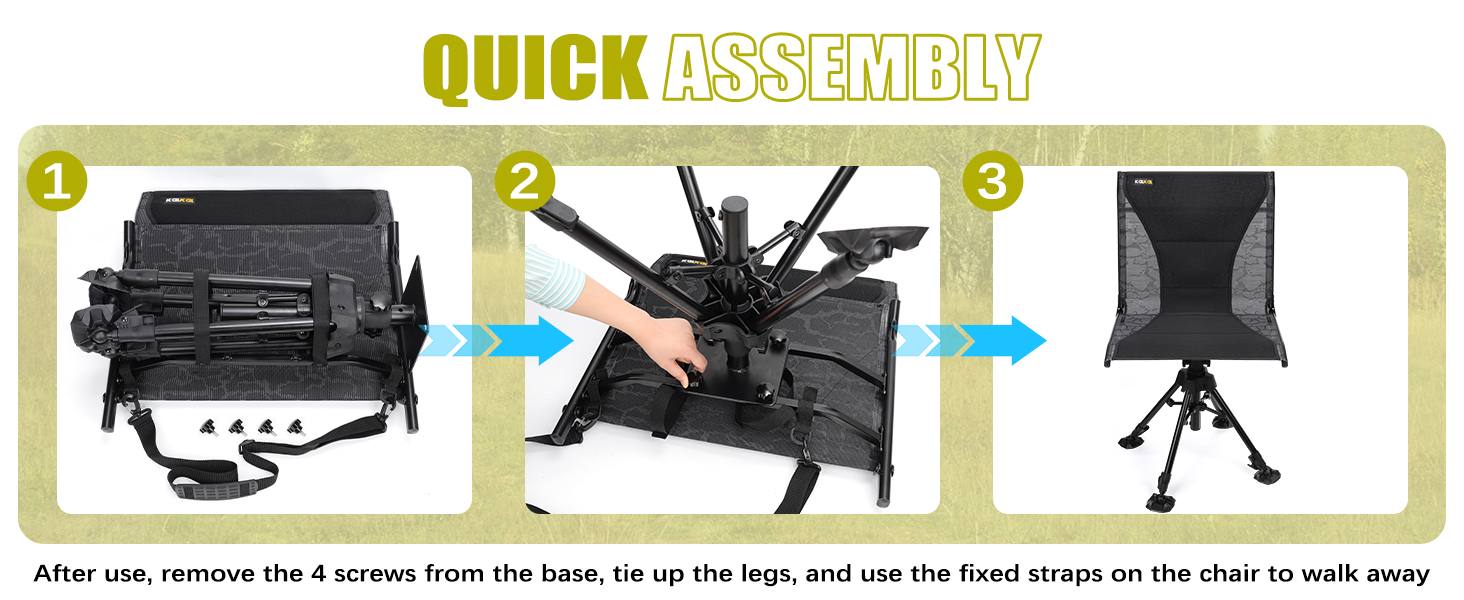 QUICK ASSEMBLY

1

2

3

After use, remove the 4 screws from the base, tie up the legs, and use the fixed straps on the chair to walk away