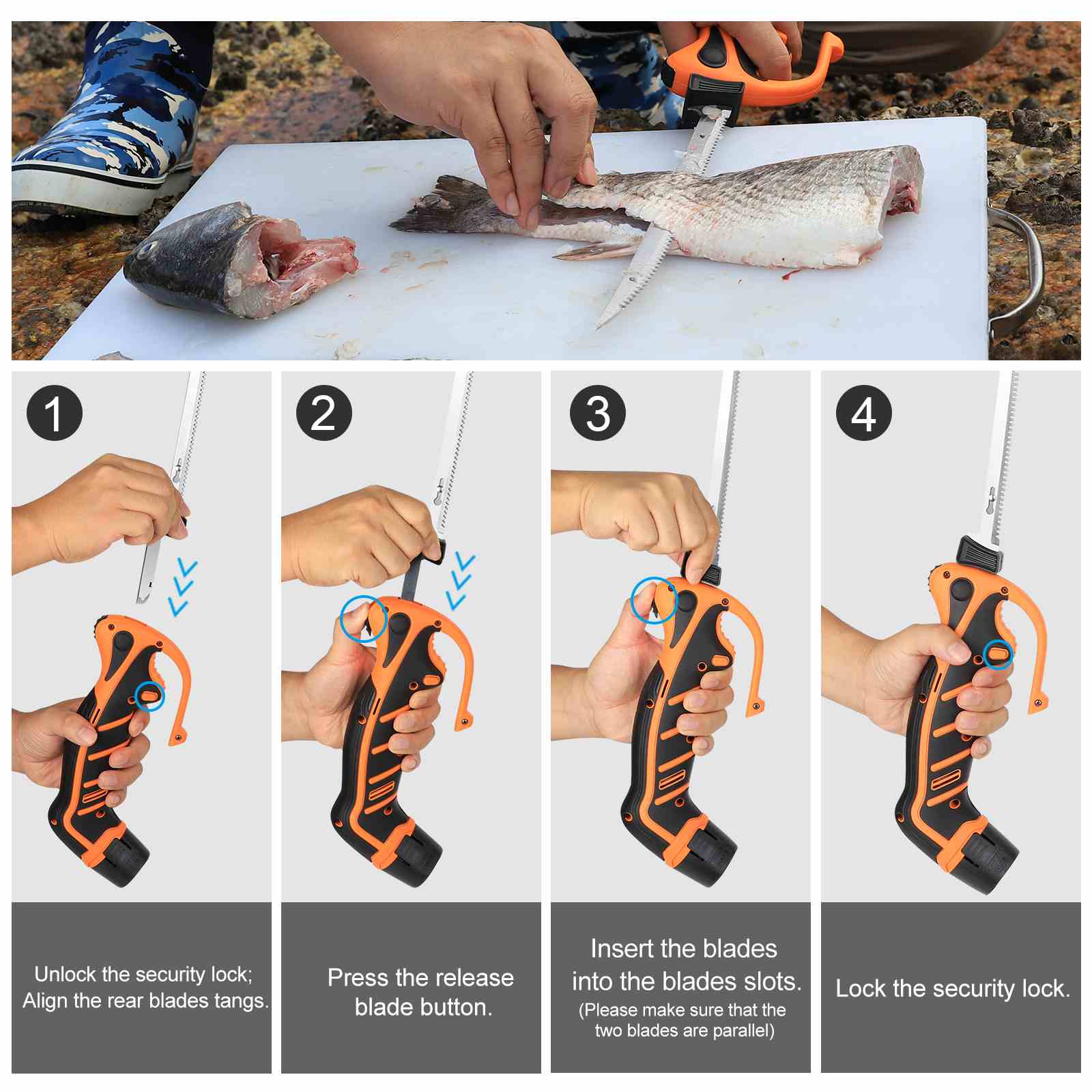 1

Unlock the security lock; Align the rear blades tangs.

2

Press the release blade button.

3

Insert the blades into the blades slots.
(Please make sure that the two blades are parallel)

4

Lock the security lock.