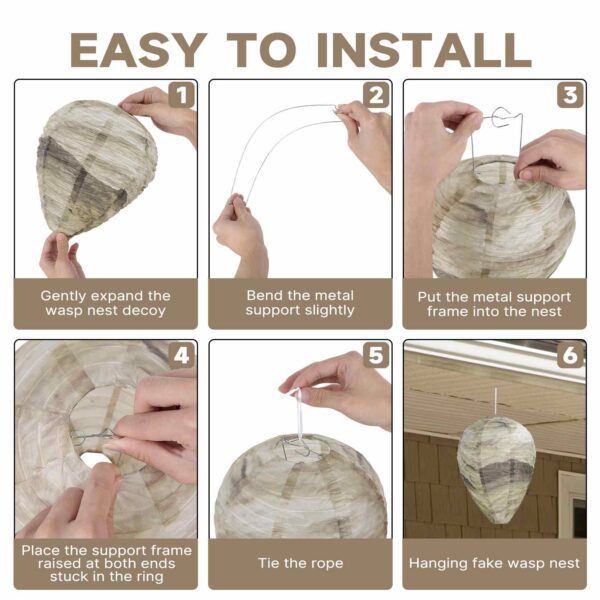 EASY TO INSTALL

1
Gently expand the wasp nest decoy

2
Bend the metal support slightly

3
Put the metal support frame into the nest

4
Place the support frame raised at both ends stuck in the ring

5
Tie the rope

6
Hanging fake wasp nest