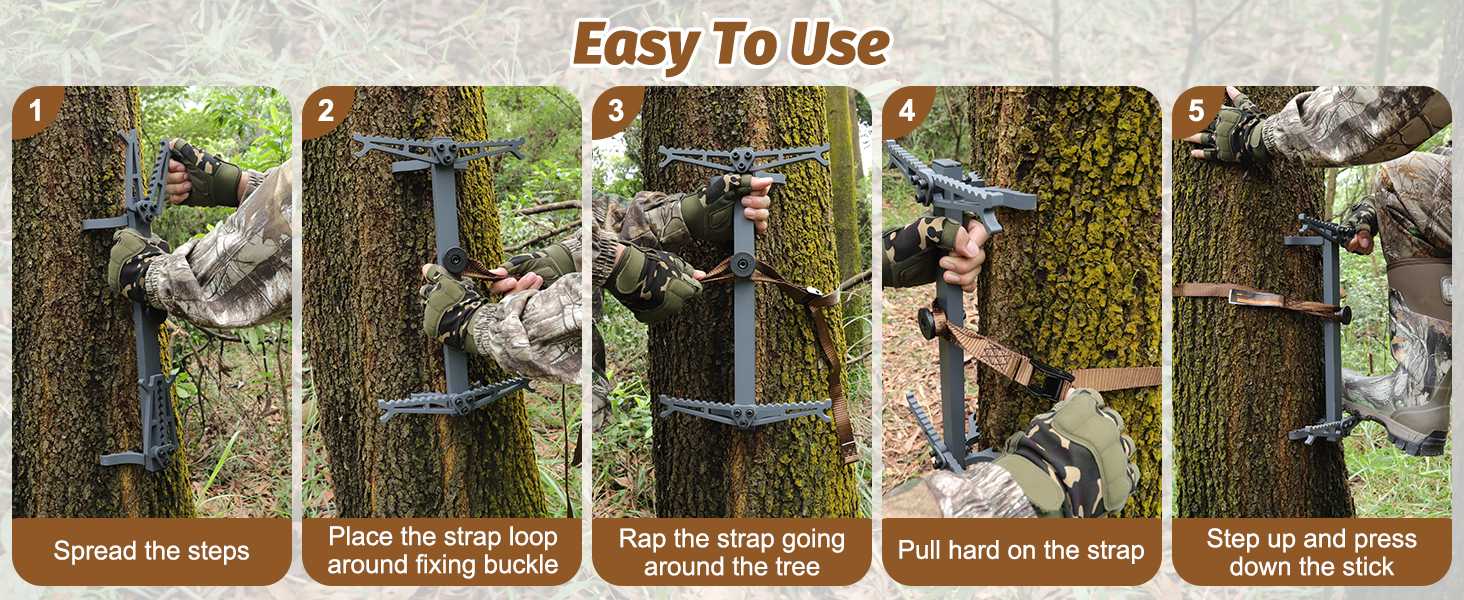 Easy To Use

1
Spread the steps

2
Place the strap loop around fixing buckle

3
Rap the strap going around the tree

4
Pull hard on the strap

5
Step up and press down the stick