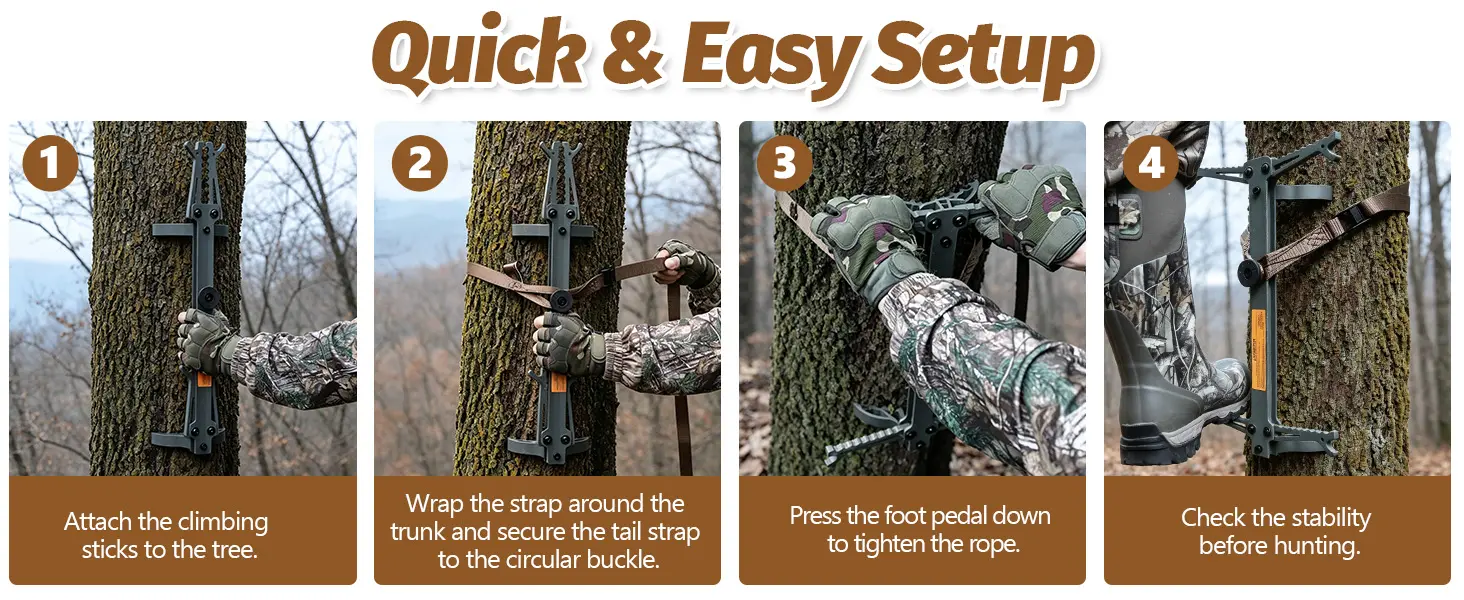 Quick & Easy Setup

1

Attach the climbing sticks to the tree.

2

Wrap the strap around the trunk and secure the tail strap to the circular buckle.

3

Press the foot pedal down to tighten the rope.

4

Check the stability before hunting.